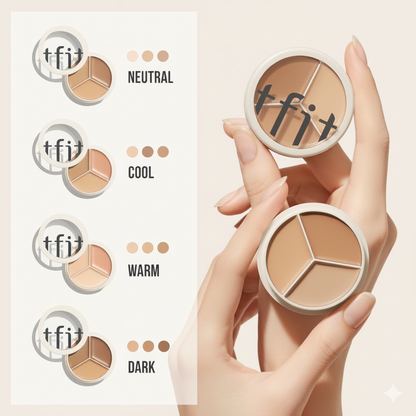 tfit

NEUTRAL

tfit

COOL

tfit

WARM

tfit

DARK

tfit