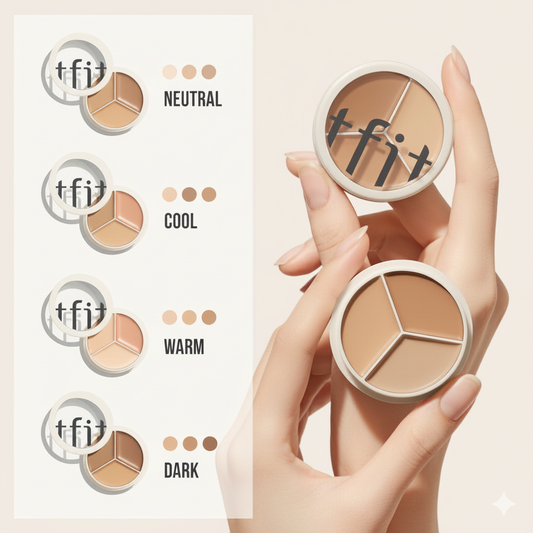 tfit

NEUTRAL

tfit

COOL

tfit

WARM

tfit

DARK

tfit